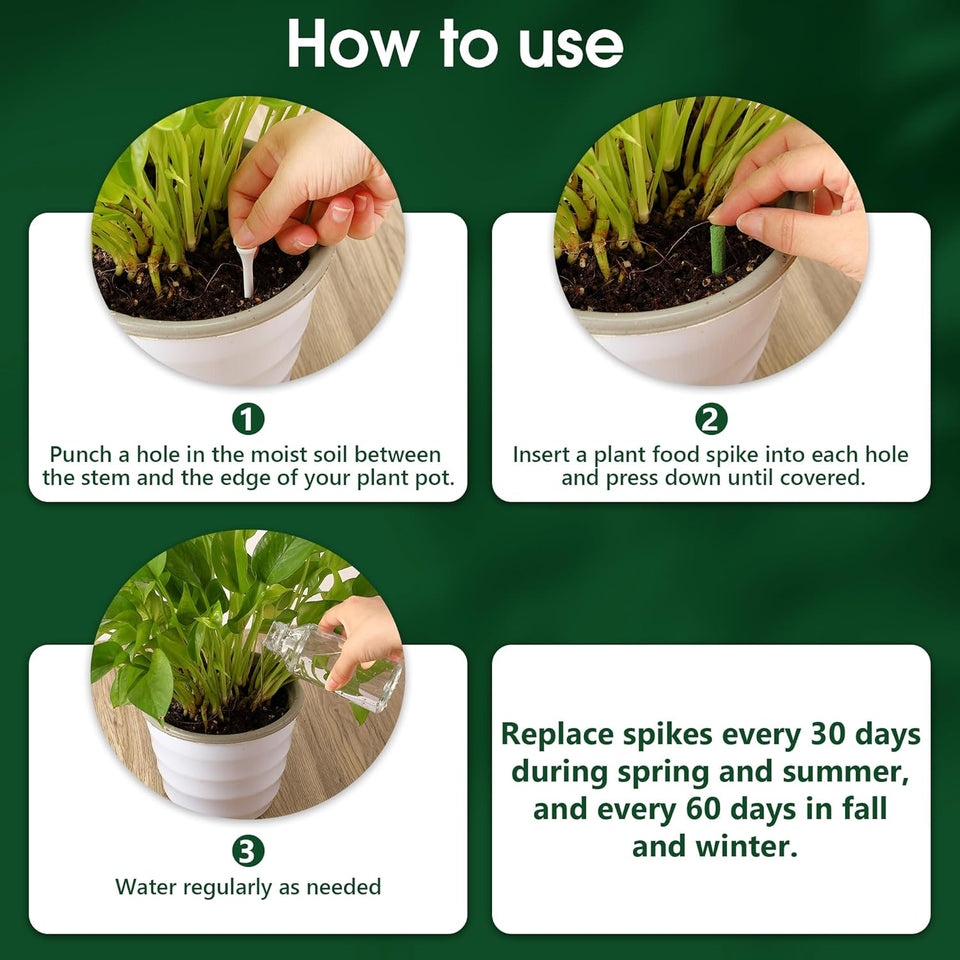 How to use

1
Punch a hole in the moist soil between the stem and the edge of your plant pot.

2
Insert a plant food spike into each hole and press down until covered.

3
Water regularly as needed

Replace spikes every 30 days during spring and summer, and every 60 days in fall and winter.