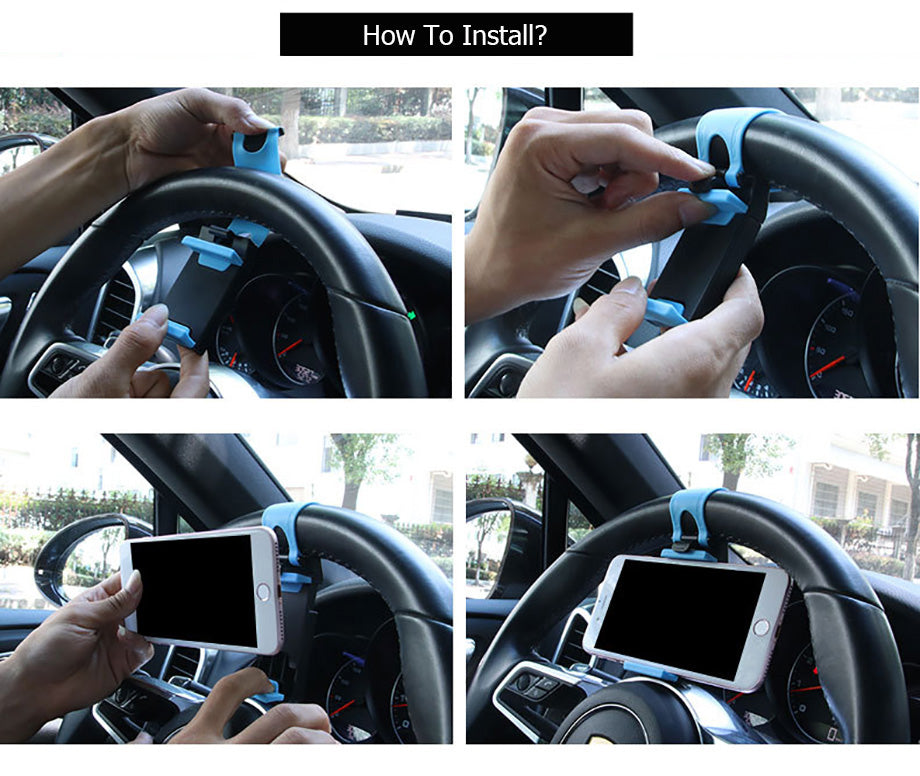 How To Install?