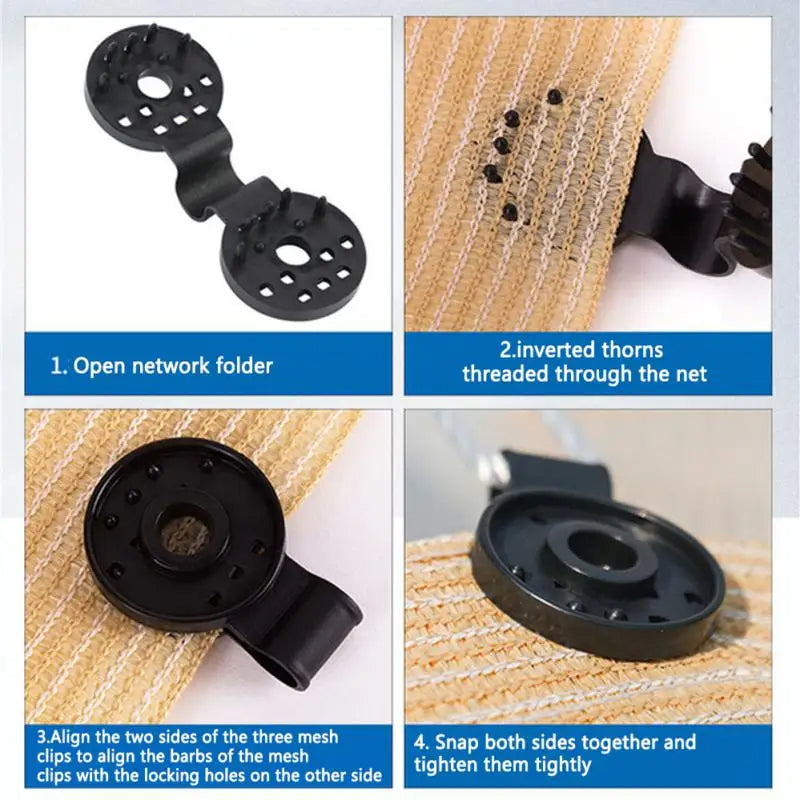 1. Open network folder

2.inverted thorns threaded through the net

3.Align the two sides of the three mesh clips to align the barbs of the mesh clips with the locking holes on the other side

4. Snap both sides together and tighten them tightly